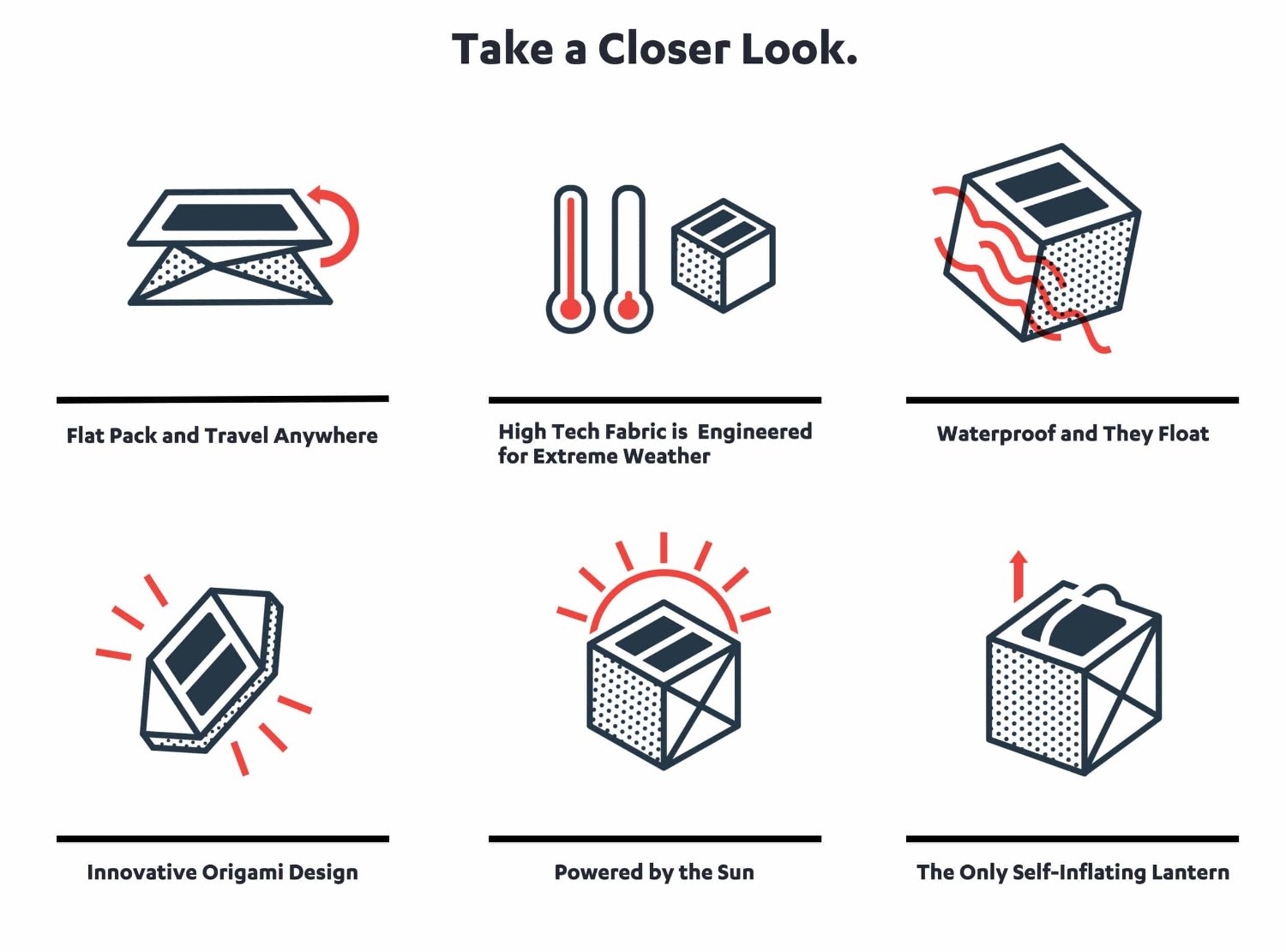 Take a Closer Look.

Flat Pack and Travel Anywhere

High Tech Fabric is Engineered for Extreme Weather

Waterproof and They Float

Innovative Origami Design

Powered by the Sun

The Only Self-Inflating Lantern